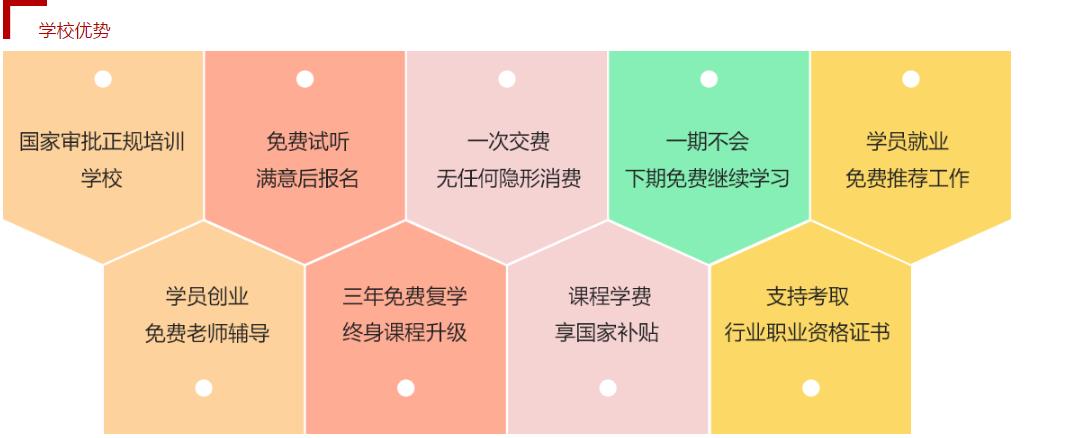 学校优势

国家审批正规培训
学校

免费试听
满意后报名

一次交费
无任何隐形消费

一期不会
下期免费继续学习

学员就业
免费推荐工作

学员创业
免费老师辅导

三年免费复学
终身课程升级

课程学费
享国家补贴

支持考取
行业职业资格证书