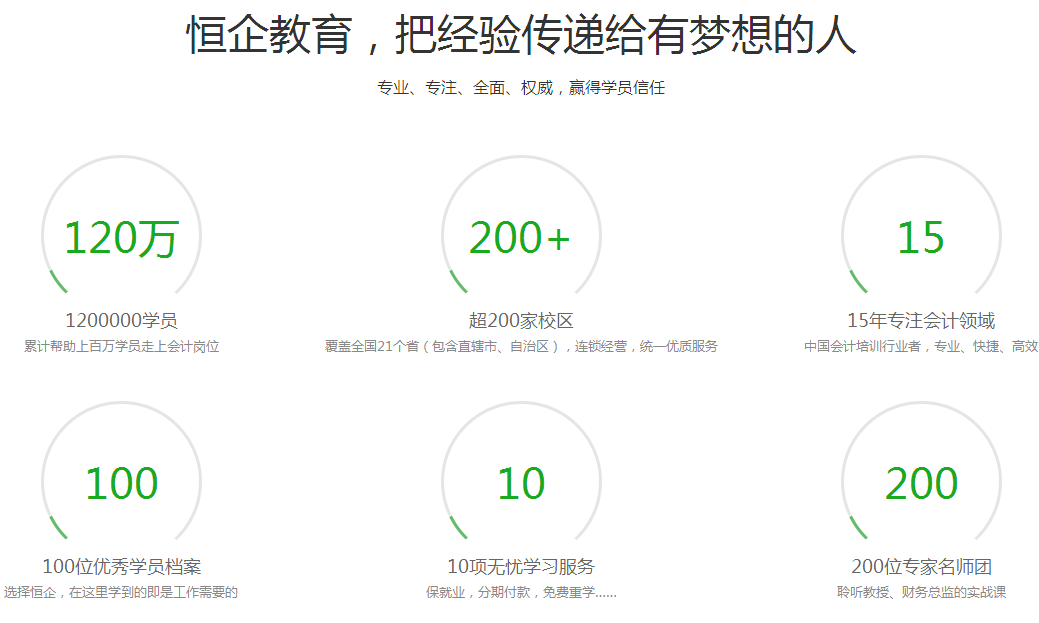 恒企教育，把经验传递给有梦想的人

专业、专注、全面、权威，赢得学员信任

120万

1200000学员

累计帮助上百万学员走上会计岗位

200+

超200家校区

覆盖全国21个省（包含直辖市、自治区），连锁经营，统一优质服务

15

15年专注会计领域

中国会计培训行业者，专业、快捷、高效

100

100位优秀学员档案

选择恒企，在这里学到的即是工作需要的

10

10项无忧学习服务

保就业，分期付款，免费重学......

200

200位专家名师团

聆听教授、财务总监的实战课